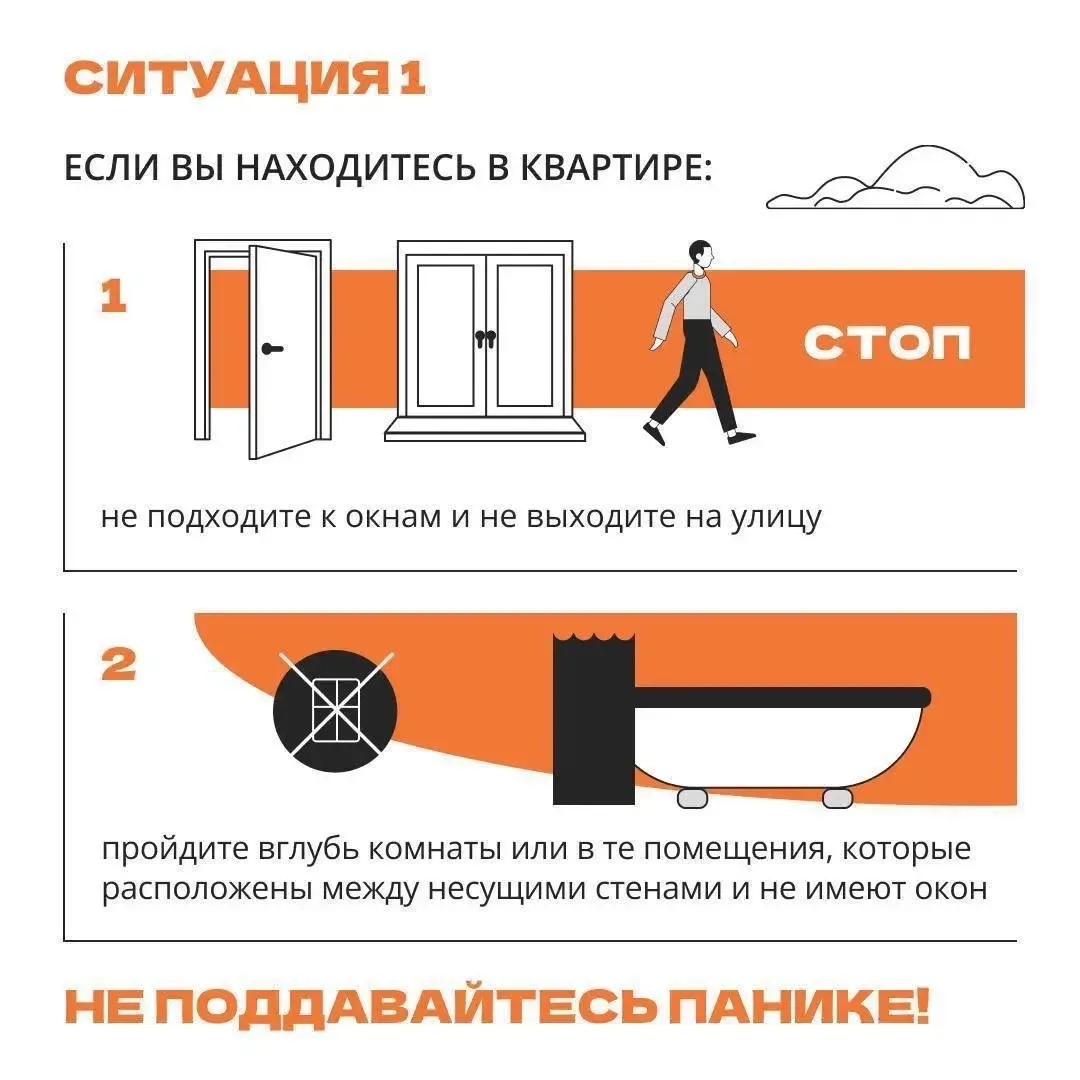 СИТУАЦИЯ 1

ЕСЛИ ВЫ НАХОДИТЕСЬ В КВАРТИРЕ:

1

СТОП

не подходите к окнам и не выходите на улицу

2

пройдите вглубь комнаты или в те помещения, которые расположены между несущими стенами и не имеют окон

НЕ ПОДДАВАЙТЕСЬ ПАНИКЕ!